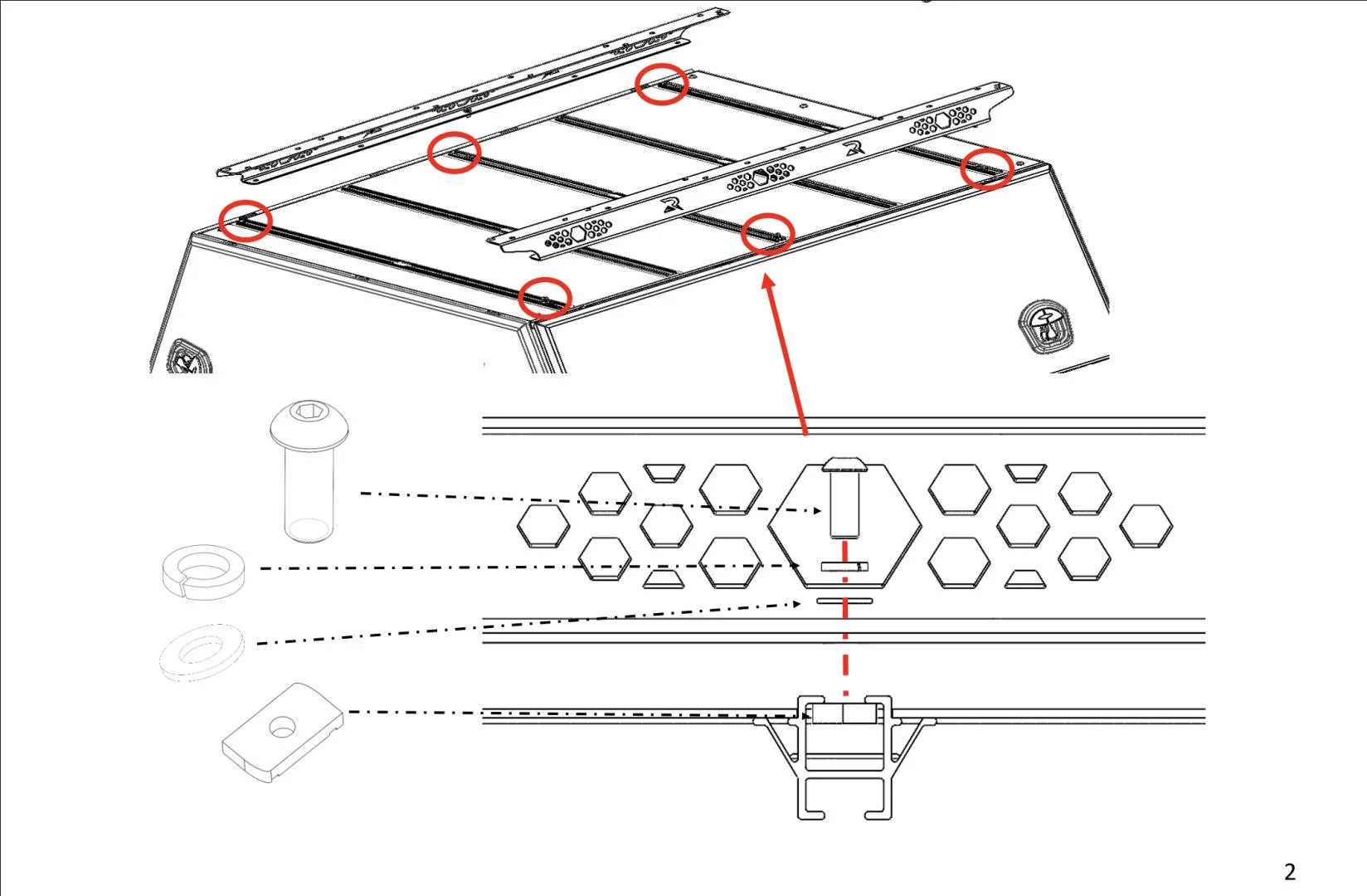 2